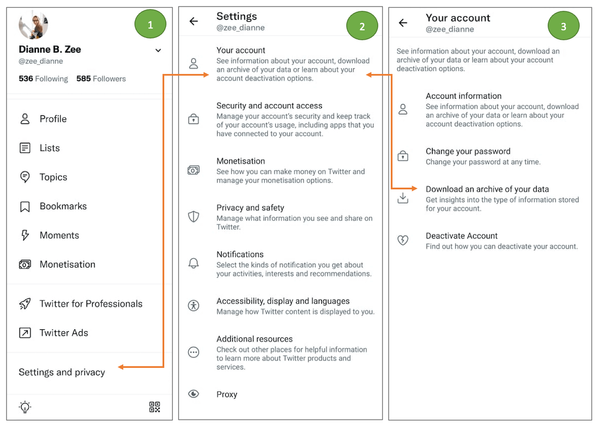 1

Dianne B. Zee
@zee_dianne

536 Following 585 Followers

Profile

Lists

Topics

Bookmarks

Moments

Monetisation

Twitter for Professionals

Twitter Ads

Settings and privacy

2

Settings
@zee_dianne

Your account
See information about your account, download an archive of your data or learn about your account deactivation options.

Security and account access
Manage your account's security and keep track of your account's usage, including apps that you have connected to your account.

Monetisation
See how you can make money on Twitter and manage your monetisation options.

Privacy and safety
Manage what information you see and share on Twitter.

Notifications
Select the kinds of notification you get about your activities, interests and recommendations.

Accessibility, display and languages
Manage how Twitter content is displayed to you.

Additional resources
Check out other places for helpful information to learn more about Twitter products and services.

Proxy

3

Your account
@zee_dianne

See information about your account, download an archive of your data or learn about your account deactivation options.

Account information
See information about your account, download an archive of your data or learn about your account deactivation options.

Change your password
Change your password at any time.

Download an archive of your data
Get insights into the type of information stored for your account.

Deactivate Account
Find out how you can deactivate your account.